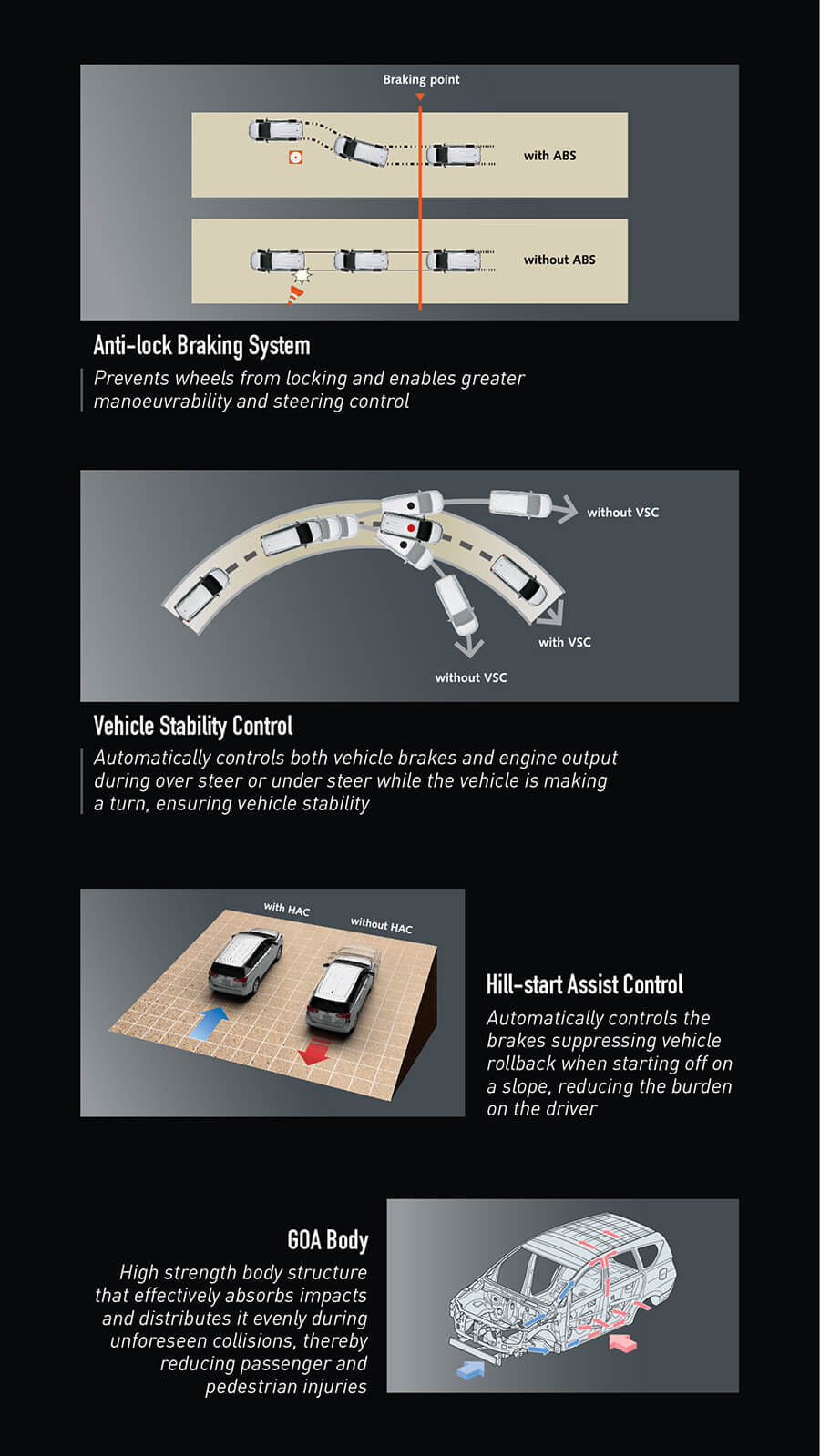 Braking point

with ABS

without ABS

Anti-lock Braking System

Prevents wheels from locking and enables greater manoeuvrability and steering control

without VSC

with VSC

without VSC

Vehicle Stability Control

Automatically controls both vehicle brakes and engine output during over steer or under steer while the vehicle is making a turn, ensuring vehicle stability

with HAC

without HAC

Hill-start Assist Control

Automatically controls the brakes suppressing vehicle rollback when starting off on a slope, reducing the burden on the driver

GOA Body

High strength body structure that effectively absorbs impacts and distributes it evenly during unforeseen collisions, thereby reducing passenger and pedestrian injuries