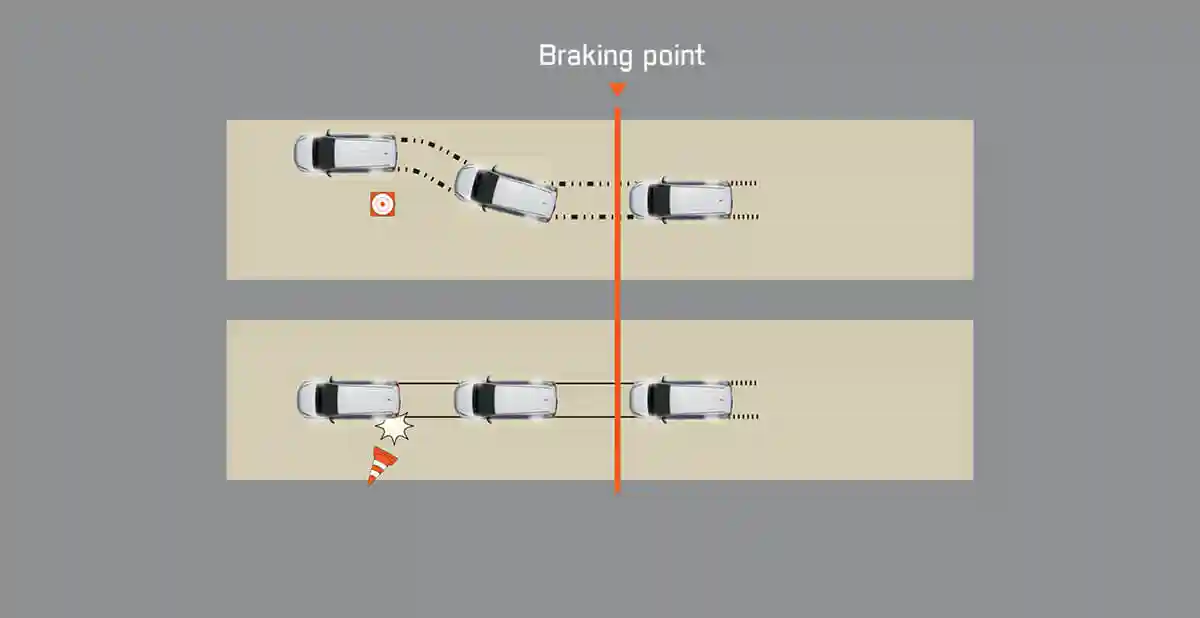 Braking point